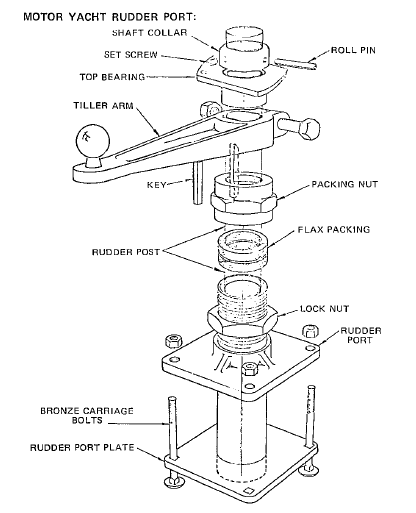 MOTOR YACHT RUDDER PORT:

SHAFT COLLAR

SET SCREW

ROLL PIN

TOP BEARING

TILLER ARM

KEY

PACKING NUT

FLAX PACKING

RUDDER POST

LOCK NUT

RUDDER PORT

BRONZE CARRIAGE BOLTS

RUDDER PORT PLATE